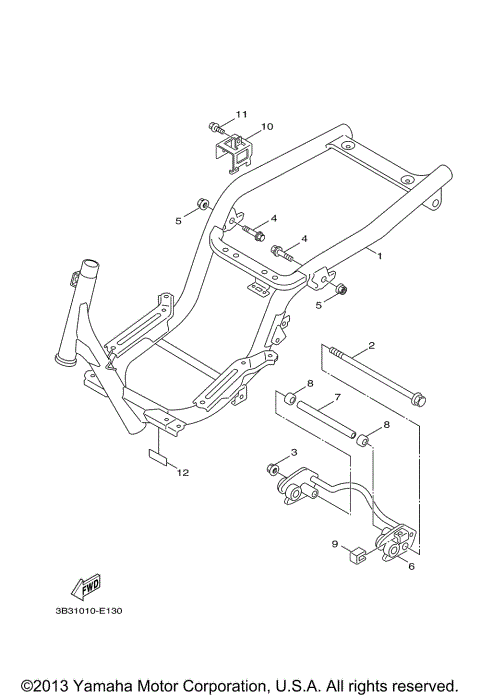 11
10
5
4
4
1
5
2
8
7
8
3
12
9
6
FWD
3B31010-E130
©2013 Yamaha Motor Corporation, U.S.A. All rights reserved.