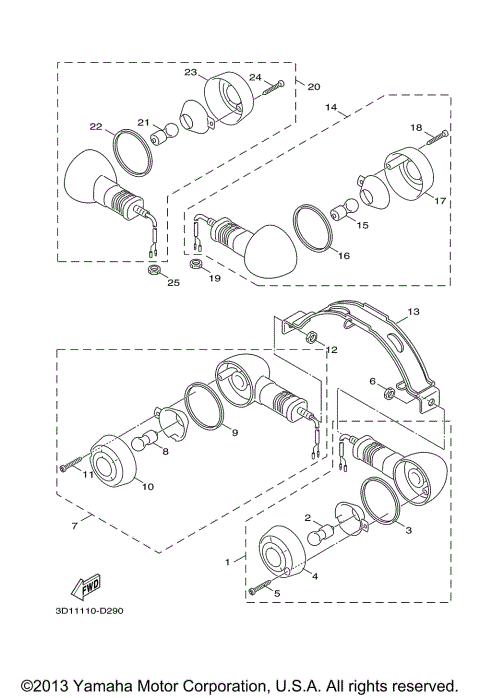 23
24
20
14
22
21
18
17
15
16
25
19
13
12
6
9
8
11
10
7
2
3
1
4
5
FWD
3D11110-D290

©2013 Yamaha Motor Corporation, U.S.A. All rights reserved.