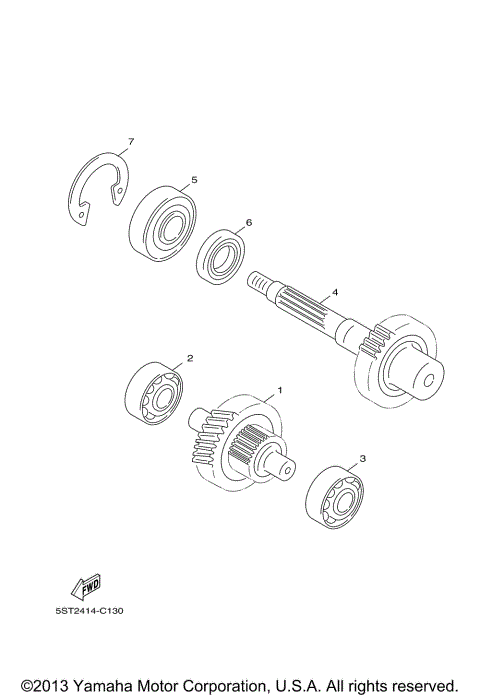 7
5
6
4
2
1
3
FWD
5ST2414-C130
©2013 Yamaha Motor Corporation, U.S.A. All rights reserved.