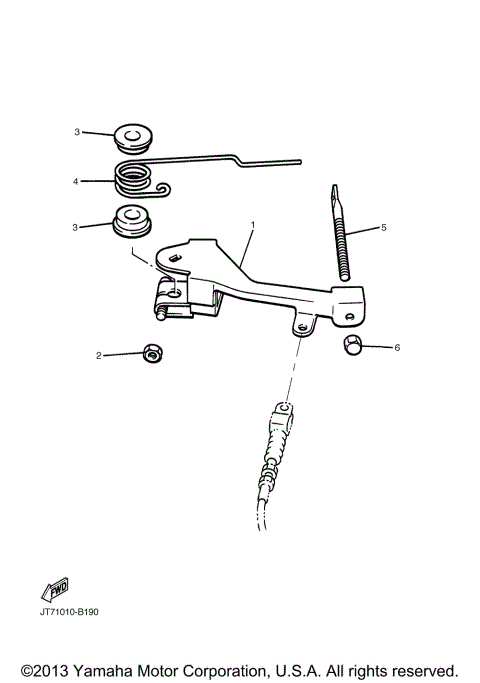 3
4
3
1
5
2
6
FWD
JT71010-B190

©2013 Yamaha Motor Corporation, U.S.A. All rights reserved.