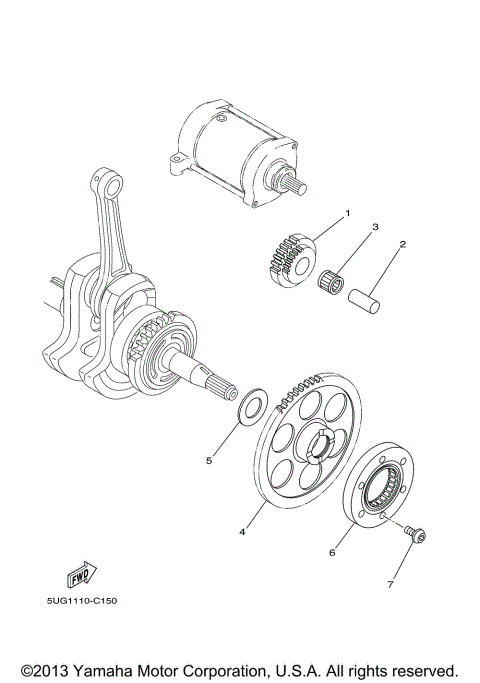 1
3
2
5
4
6
7
FWD
5UG1110-C150
©2013 Yamaha Motor Corporation, U.S.A. All rights reserved.