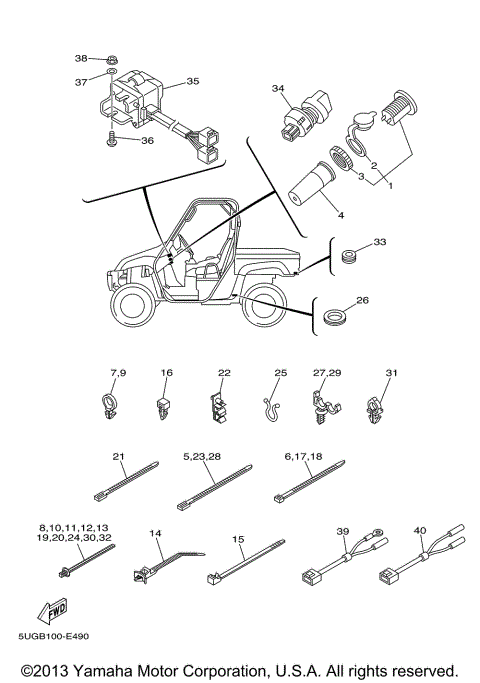 38
37
35
36
34
2
3
1
4
33
26
7,9
16
22
25
27,29
31
21
5,23,28
6,17,18
8,10,11,12,13
19,20,24,30,32
14
15
39
40
FWD
5UGB100-E490

©2013 Yamaha Motor Corporation, U.S.A. All rights reserved.