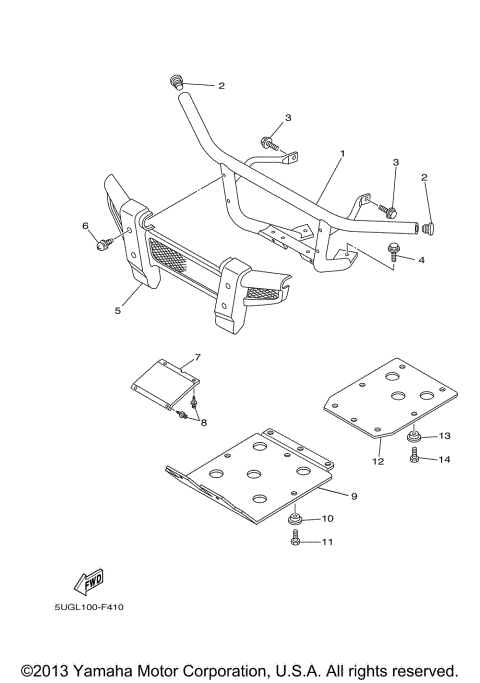 2
3
1
3
2
6
4
5
7
8
13
12
14
9
10
11
FWD
5UGL100-F410
©2013 Yamaha Motor Corporation, U.S.A. All rights reserved.