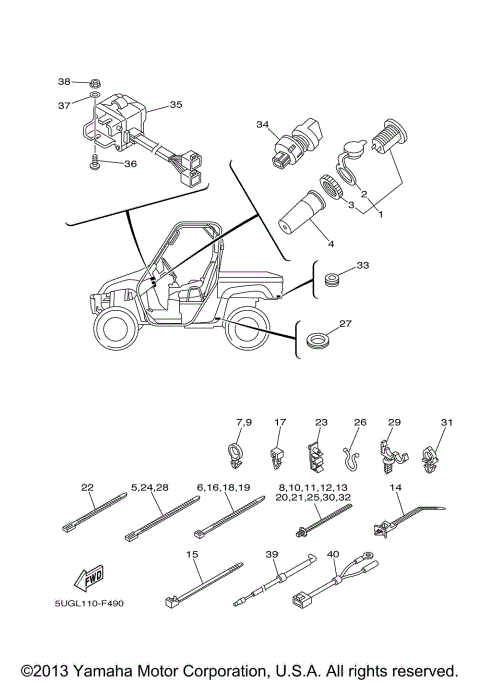 38
37
35
36
34
2
3
1
4
33
27
7,9
17
23
26
29
31
22
5,24,28
6,16,18,19
8,10,11,12,13
20,21,25,30,32
14
15
39
40
FWD
5UGL110-F490

©2013 Yamaha Motor Corporation, U.S.A. All rights reserved.