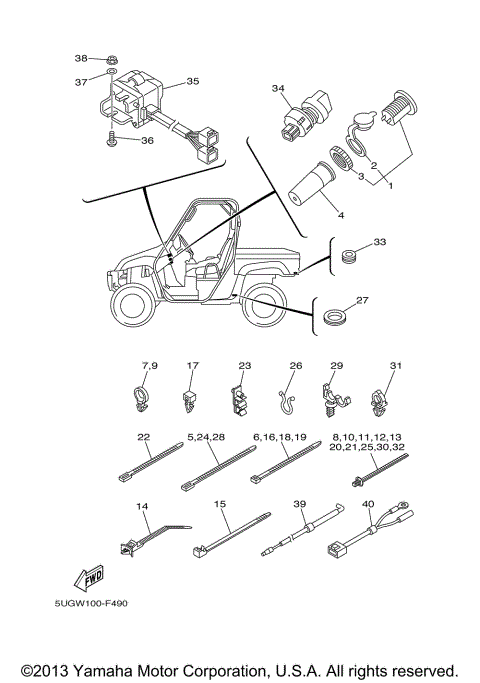 38
37
35
36
34
2
3
1
4
33
27
7,9
17
23
26
29
31
22
5,24,28
6,16,18,19
8,10,11,12,13
20,21,25,30,32
14
15
39
40
FWD
5UGW100-F490

©2013 Yamaha Motor Corporation, U.S.A. All rights reserved.