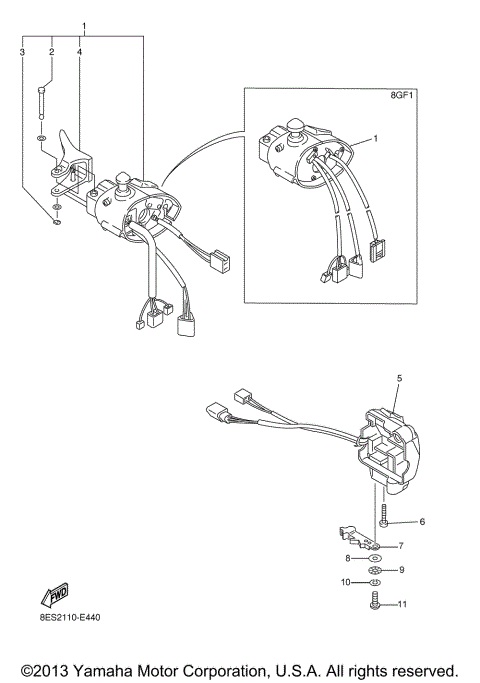 1
3
2
4
8GF1
1
5
6
7
8
9
10
11
FWD
8ES2110-E440
©2013 Yamaha Motor Corporation, U.S.A. All rights reserved.