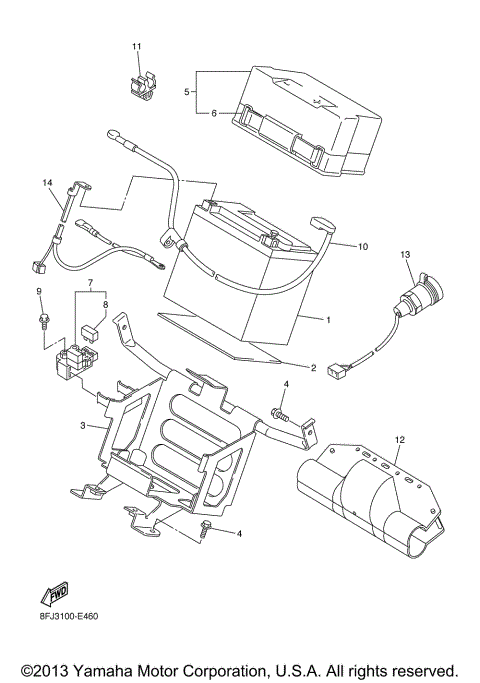 11
5
6
14
10
13
7
9
8
1
2
4
3
12
4
FWD
8FJ3100-E460

©2013 Yamaha Motor Corporation, U.S.A. All rights reserved.