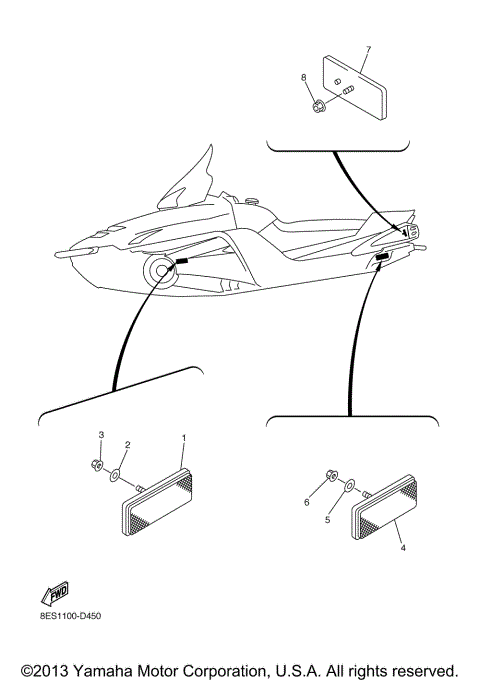 7
8
3
2
1
6
5
4
FWD
8ES1100-D450
©2013 Yamaha Motor Corporation, U.S.A. All rights reserved.