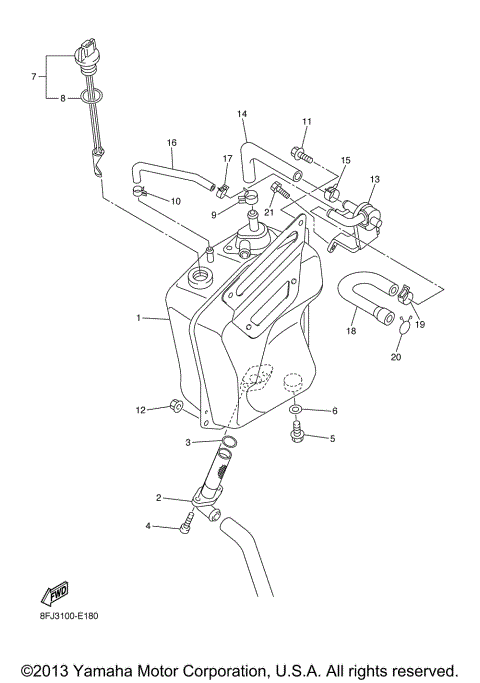 7
8
14
11
16
17
15
13
10
9
21
1
18
19
20
12
6
3
5
2
4
FWD
8FJ3100-E180

©2013 Yamaha Motor Corporation, U.S.A. All rights reserved.