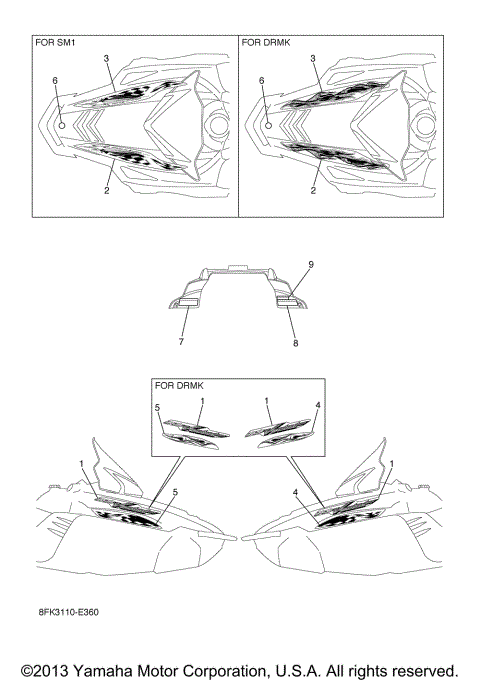 FOR SM1

3
6
2

FOR DRMK

3
6
2

9
7
8

FOR DRMK

5
1
1
4

1
5
1
4

8FK3110-E360

©2013 Yamaha Motor Corporation, U.S.A. All rights reserved.