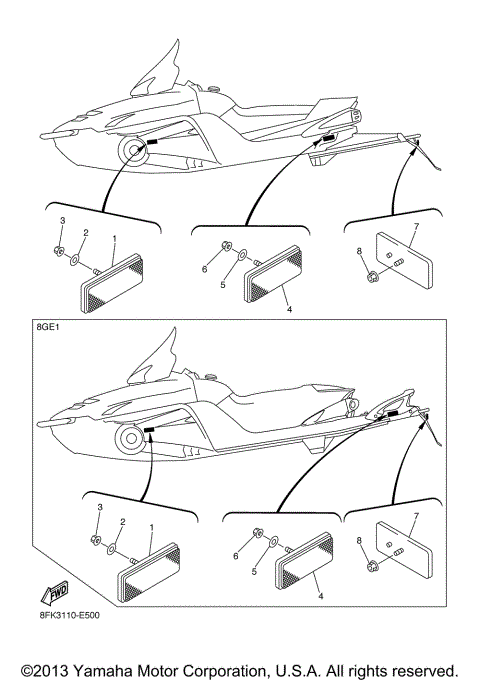 3
2
1
6
5
4
8
7
8GE1
3
2
1
6
5
4
8
7
FWD
8FK3110-E500

©2013 Yamaha Motor Corporation, U.S.A. All rights reserved.