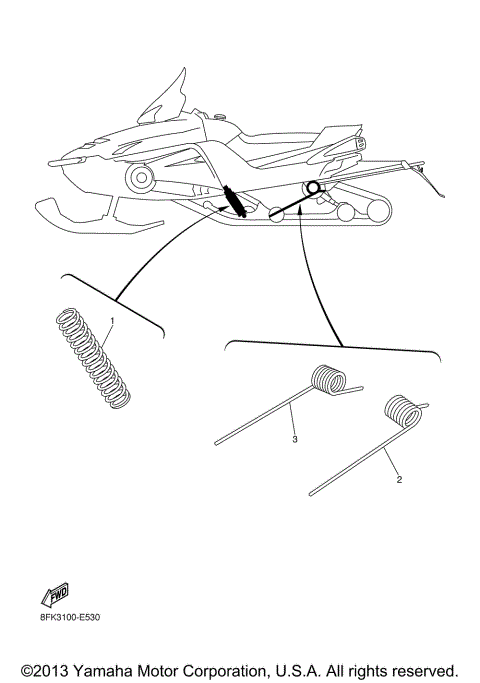 1

3

2

FWD

8FK3100-E530

©2013 Yamaha Motor Corporation, U.S.A. All rights reserved.