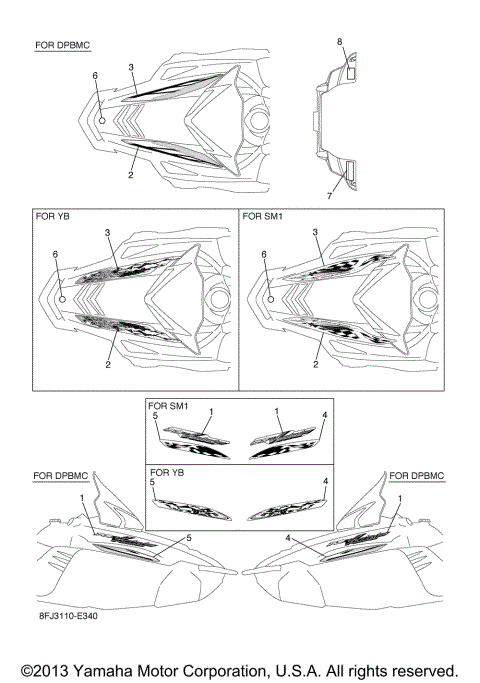 FOR DPBMC
6
3
2
8
7

FOR YB
3
6
2

FOR SM1
3
6
2

FOR SM1
5
1
1
4

FOR YB
5
4

FOR DPBMC
1
5

FOR DPBMC
1
4

8FJ3110-E340

©2013 Yamaha Motor Corporation, U.S.A. All rights reserved.