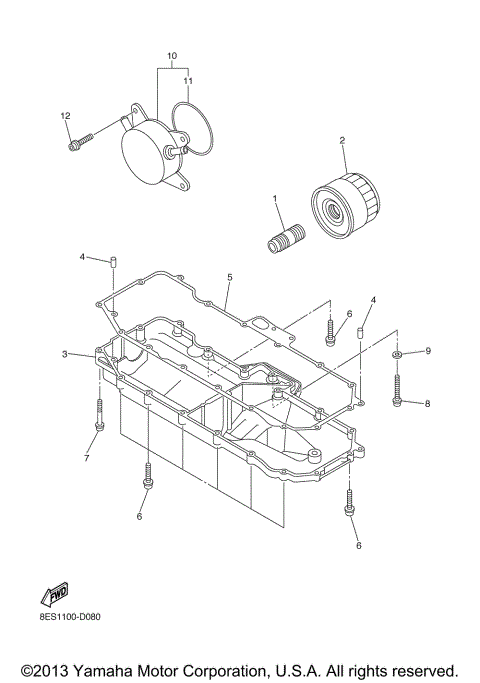 10
11
12
2
1
4
5
6
4
3
9
8
7
6
6
FWD
8ES1100-D080
©2013 Yamaha Motor Corporation, U.S.A. All rights reserved.