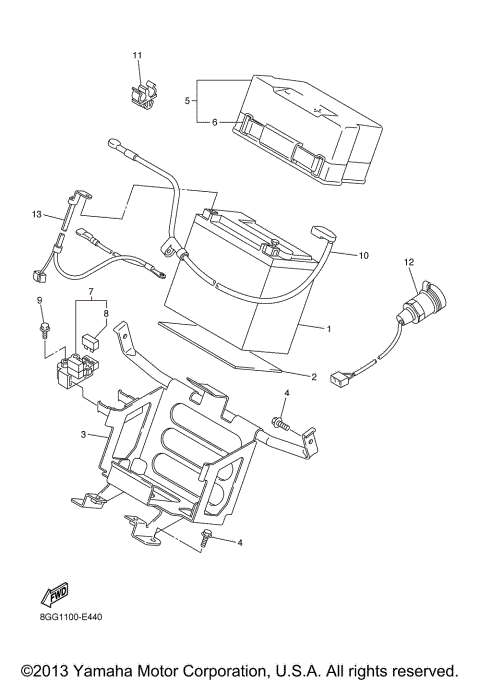 11
5
6
13
10
12
9
7
8
1
2
4
3
4
FWD
8GG1100-E440
©2013 Yamaha Motor Corporation, U.S.A. All rights reserved.