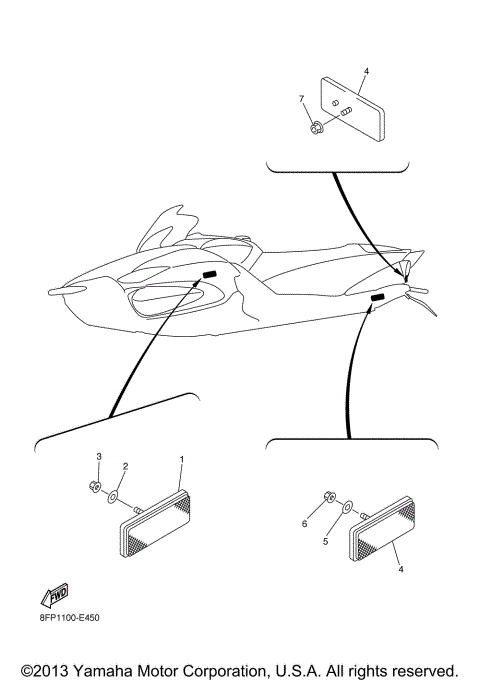 4
7
3
2
1
6
5
4
FWD
8FP1100-E450
©2013 Yamaha Motor Corporation, U.S.A. All rights reserved.