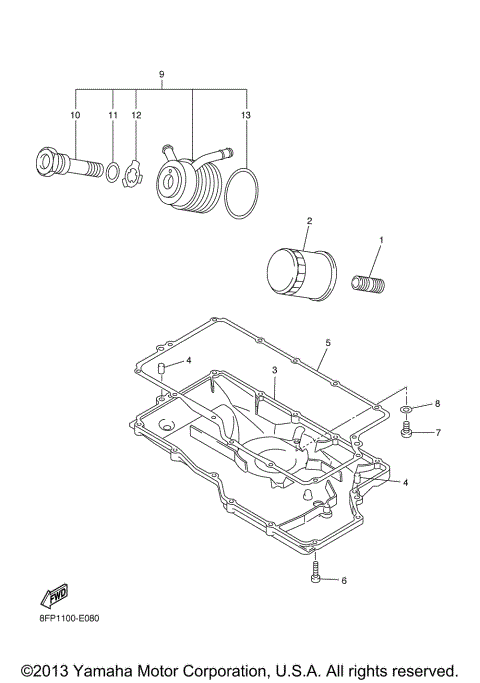 9
10
11
12
13
2
1
5
4
3
8
7
4
6
FWD
8FP1100-E080

©2013 Yamaha Motor Corporation, U.S.A. All rights reserved.