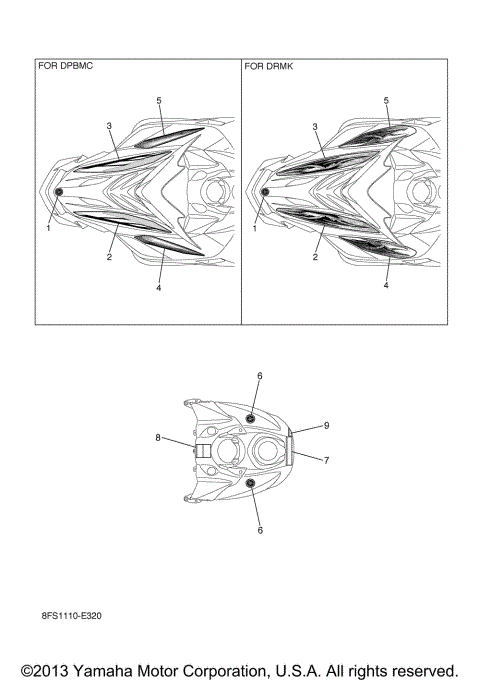 FOR DPBMC

5
3
1
2
4

FOR DRMK

5
3
1
2
4

6
9
8
7
6

8FS1110-E320

©2013 Yamaha Motor Corporation, U.S.A. All rights reserved.