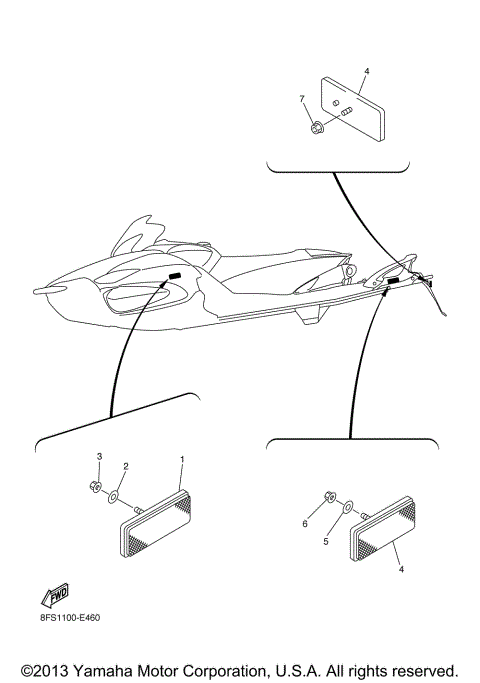 4
7
3
2
1
6
5
4
FWD
8FS1100-E460
©2013 Yamaha Motor Corporation, U.S.A. All rights reserved.