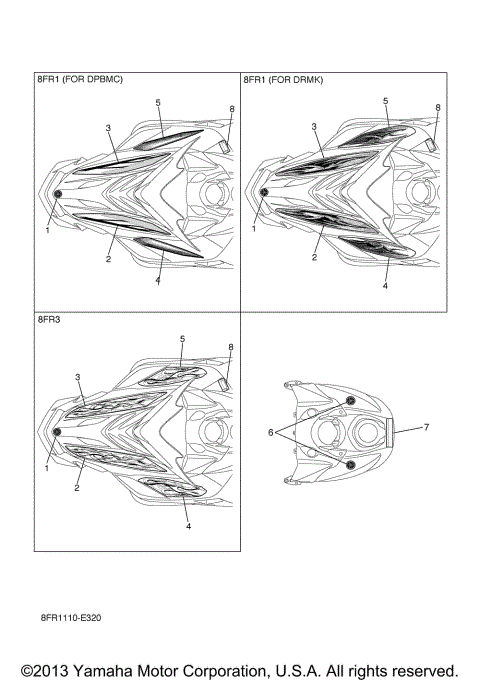 8FR1 (FOR DPBMC)

5
8
3
1
2
4

8FR1 (FOR DRMK)

5
8
3
1
2
4

8FR3

5
8
3
1
2
4

6
7

8FR1110-E320

©2013 Yamaha Motor Corporation, U.S.A. All rights reserved.