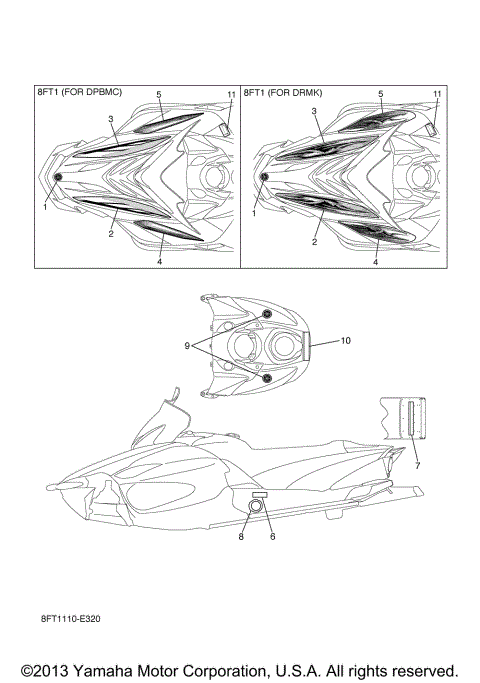 8FT1 (FOR DPBMC)
5
11
3
1
2
4

8FT1 (FOR DRMK)
5
11
3
1
2
4

9
10

7

8
6

8FT1110-E320

©2013 Yamaha Motor Corporation, U.S.A. All rights reserved.