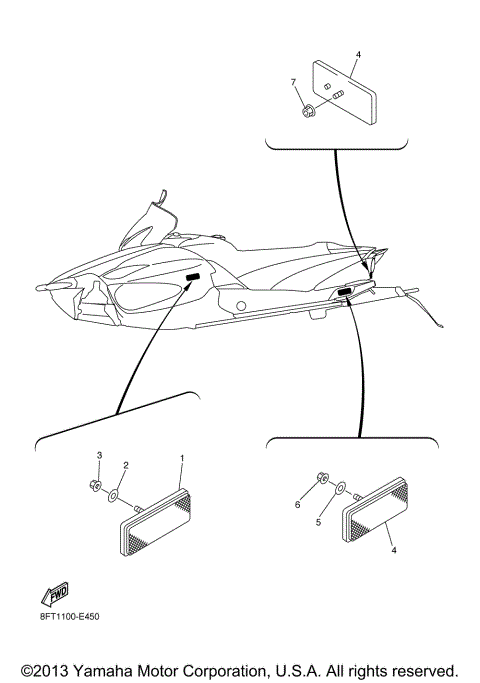 4
7
3
2
1
6
5
4
FWD
8FT1100-E450
©2013 Yamaha Motor Corporation, U.S.A. All rights reserved.