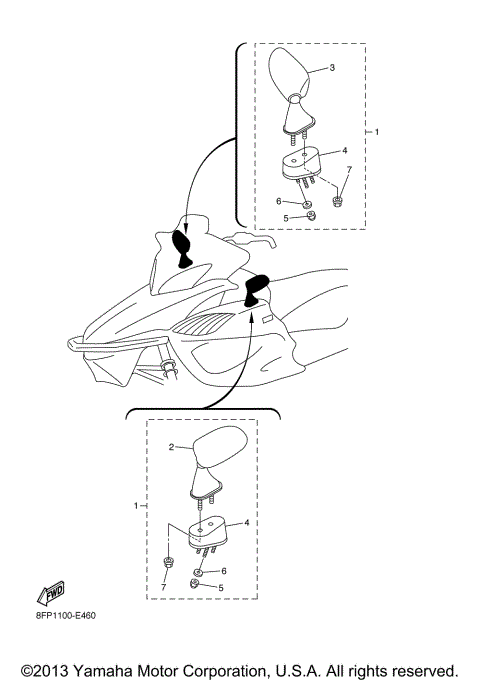 3
1
4
7
6
5
2
1
4
6
7
5
FWD
8FP1100-E460
©2013 Yamaha Motor Corporation, U.S.A. All rights reserved.