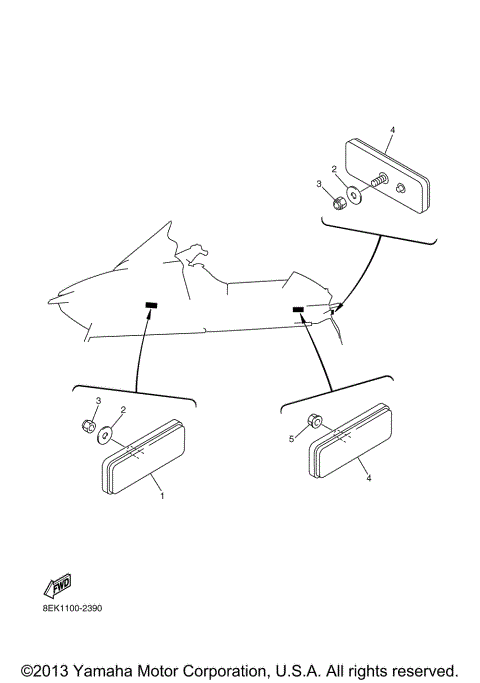 4
2
3
3
2
1
5
4
FWD
8EK1100-2390
©2013 Yamaha Motor Corporation, U.S.A. All rights reserved.