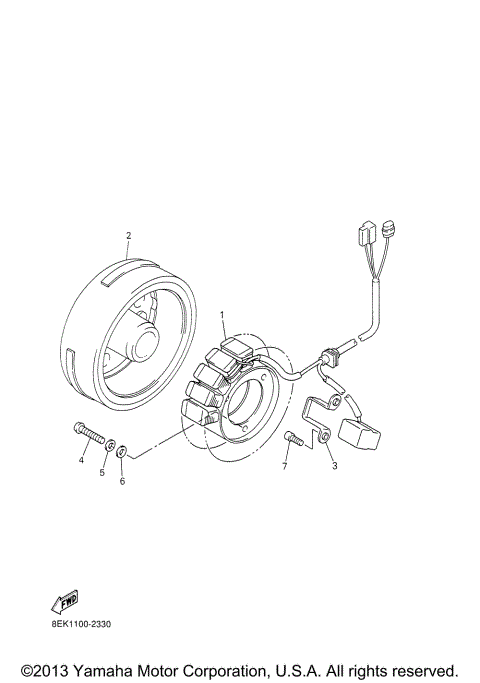 2

1

4

5

6

7

3

FWD

8EK1100-2330

©2013 Yamaha Motor Corporation, U.S.A. All rights reserved.