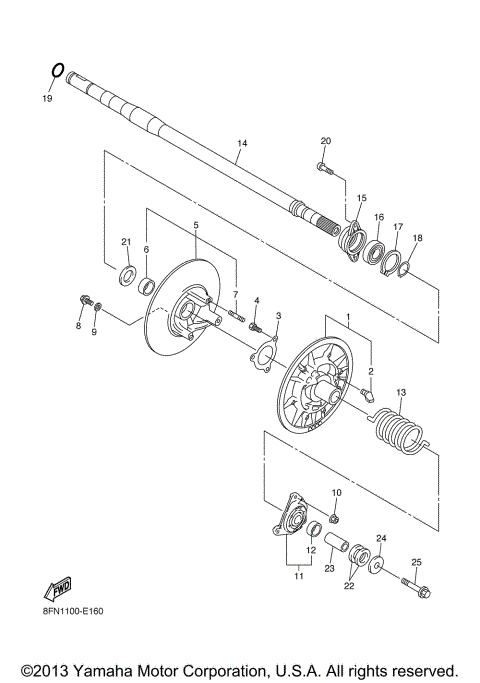 19
14
20
15
16
17
18
21
6
5
7
4
3
8
9
1
2
13
10
12
11
23
22
24
25
FWD
8FN1100-E160
©2013 Yamaha Motor Corporation, U.S.A. All rights reserved.