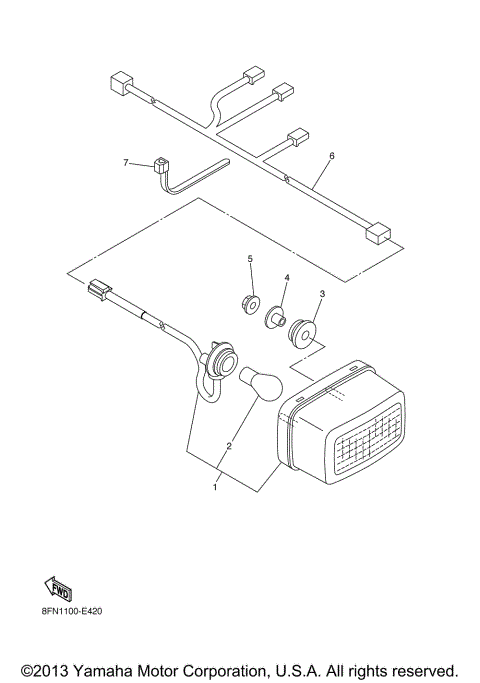 7
6
5
4
3
2
1
FWD
8FN1100-E420
©2013 Yamaha Motor Corporation, U.S.A. All rights reserved.