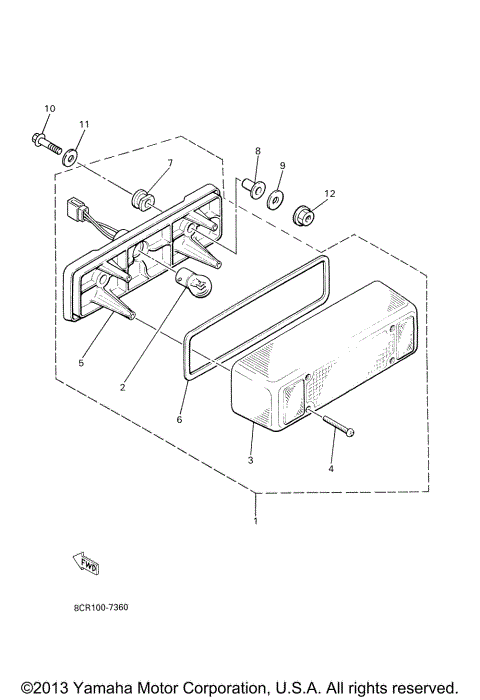 10
11
7
8
9
12
5
2
6
3
4
1
FWD
8CR100-7360
©2013 Yamaha Motor Corporation, U.S.A. All rights reserved.