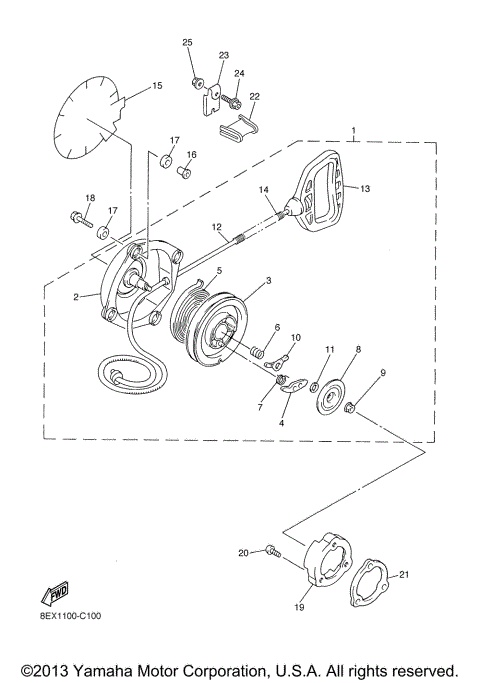 25
23
24
22
15
1
17
16
13
14
18
17
12
5
3
2
6
10
11
8
9
7
4
20
21
19
FWD
8EX1100-C100

©2013 Yamaha Motor Corporation, U.S.A. All rights reserved.