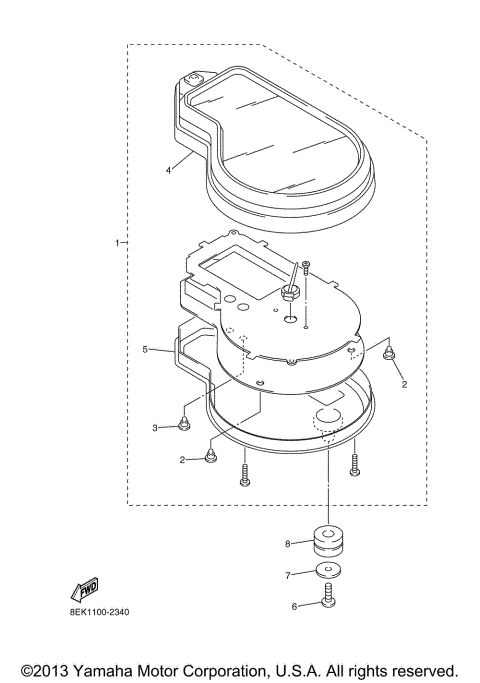 4

1

5

2

3

2

8

7

6

FWD

8EK1100-2340

©2013 Yamaha Motor Corporation, U.S.A. All rights reserved.