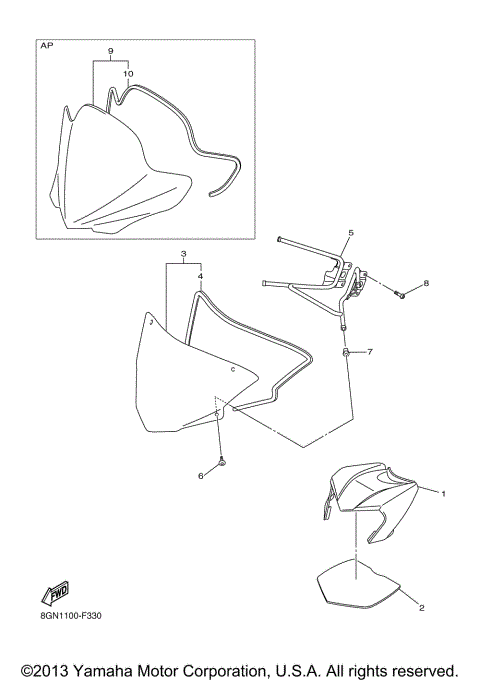 AP

9
10

3
4
5
8
7
6
1
2

FWD

8GN1100-F330

©2013 Yamaha Motor Corporation, U.S.A. All rights reserved.