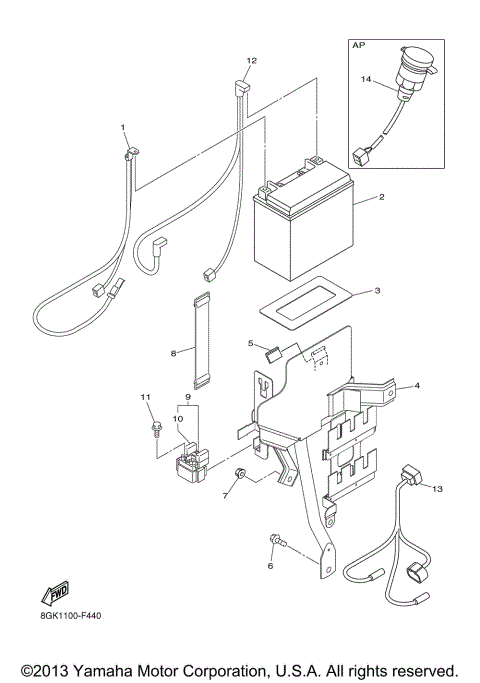 AP

14

12

1

2

3

8

5

4

11

9

10

7

13

6

FWD

8GK1100-F440

©2013 Yamaha Motor Corporation, U.S.A. All rights reserved.