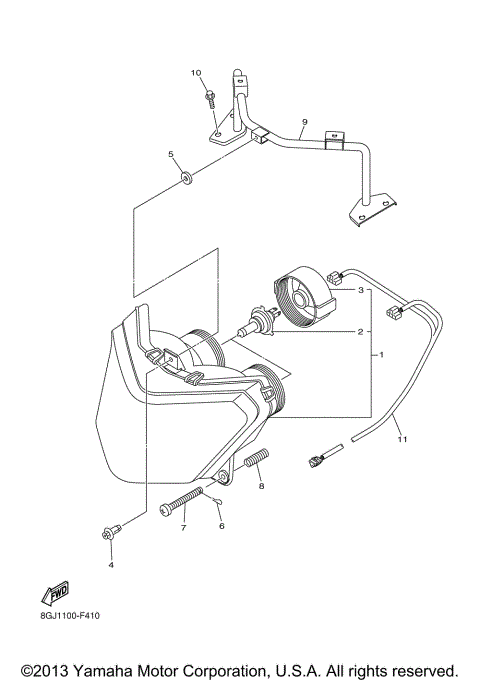 10
9
5
3
2
1
11
8
7
6
4
FWD
8GJ1100-F410
©2013 Yamaha Motor Corporation, U.S.A. All rights reserved.