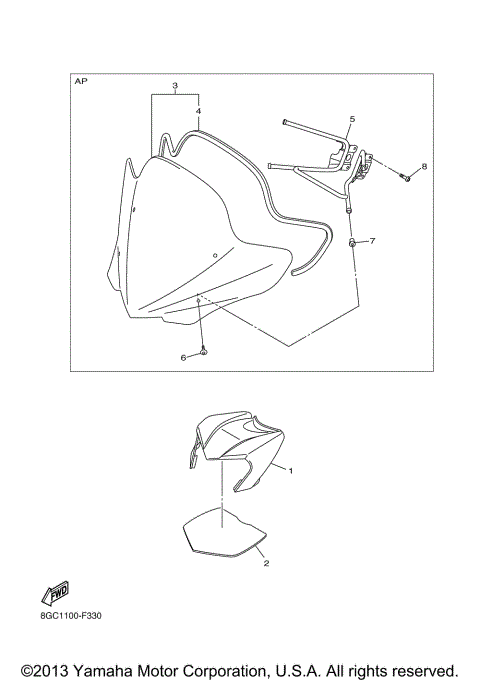 AP

3
4
5
8
7
6

1
2

FWD

8GC1100-F330

©2013 Yamaha Motor Corporation, U.S.A. All rights reserved.