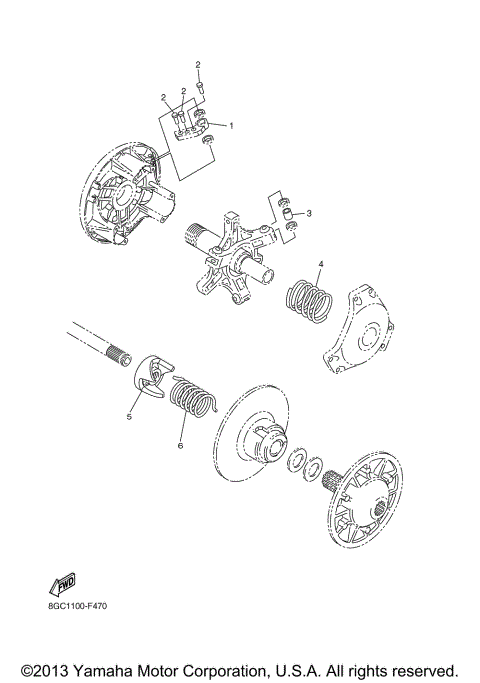 2
2
2
1
3
4
5
6
FWD
8GC1100-F470
©2013 Yamaha Motor Corporation, U.S.A. All rights reserved.