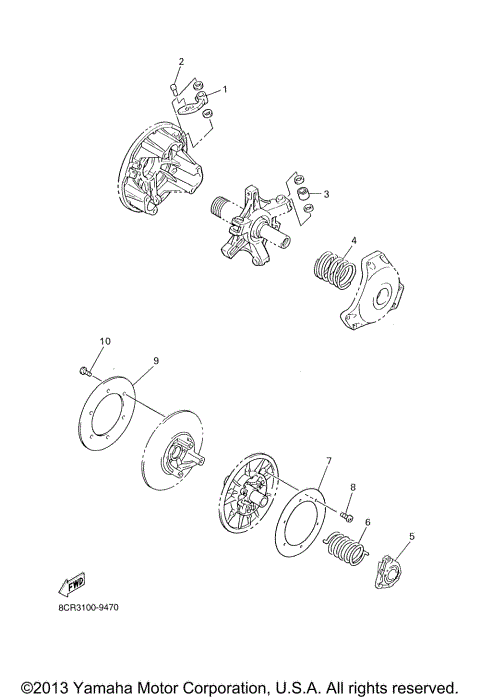 2
1
3
4
10
9
7
8
6
5
FWD
8CR3100-9470

©2013 Yamaha Motor Corporation, U.S.A. All rights reserved.