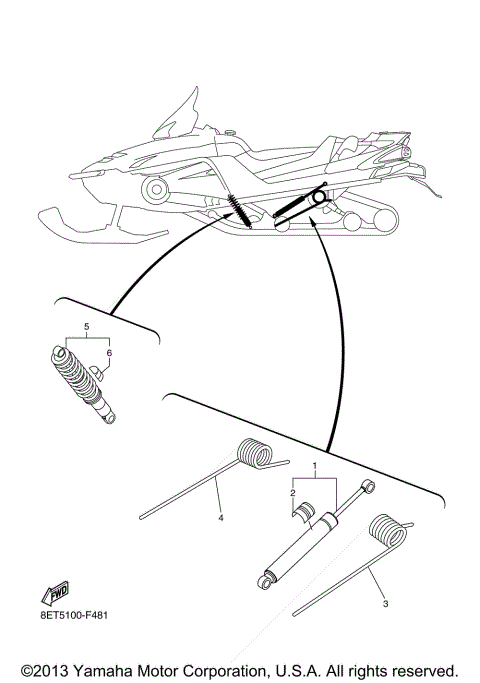 5
6
1
2
4
3
FWD
8ET5100-F481
©2013 Yamaha Motor Corporation, U.S.A. All rights reserved.