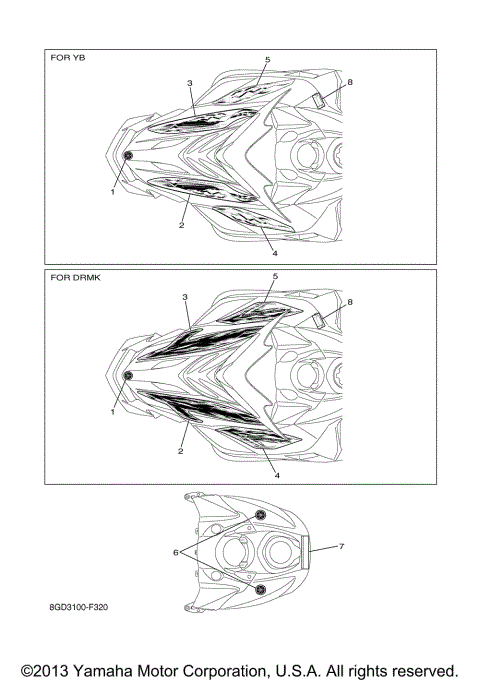 FOR YB

5
3
8
1
2
4

FOR DRMK

5
3
8
1
2
4

6
7

8GD3100-F320

©2013 Yamaha Motor Corporation, U.S.A. All rights reserved.