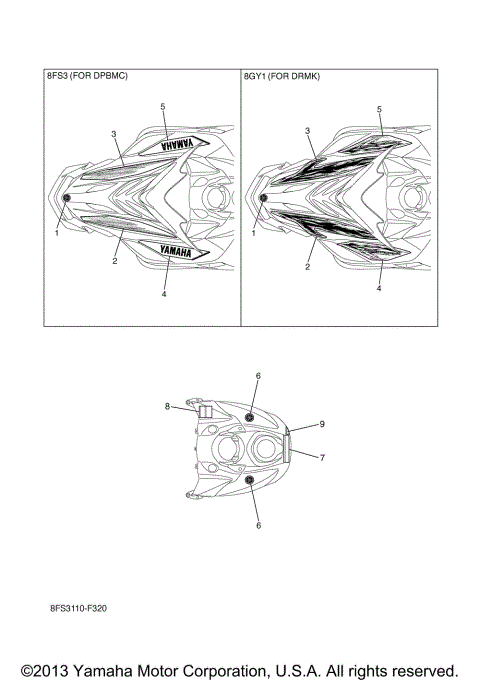 8FS3 (FOR DPBMC)

5

3

YAMAHA

1

2

YAMAHA

4

8GY1 (FOR DRMK)

5

3

1

2

4

6

8

9

7

6

8FS3110-F320

©2013 Yamaha Motor Corporation, U.S.A. All rights reserved.