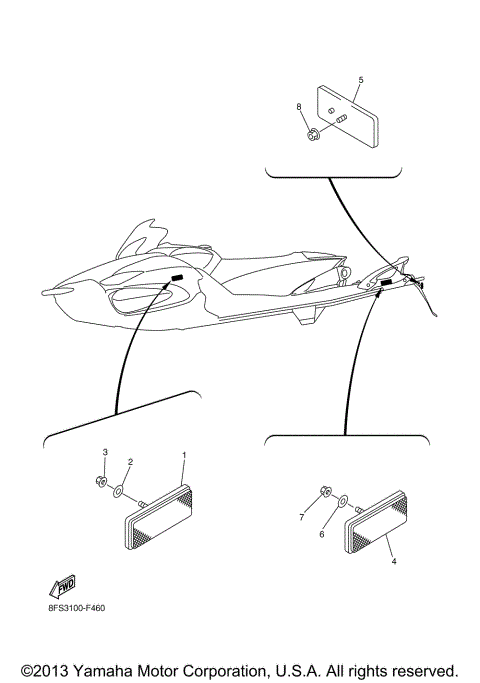 5
8
3
2
1
7
6
4
FWD
8FS3100-F460
©2013 Yamaha Motor Corporation, U.S.A. All rights reserved.