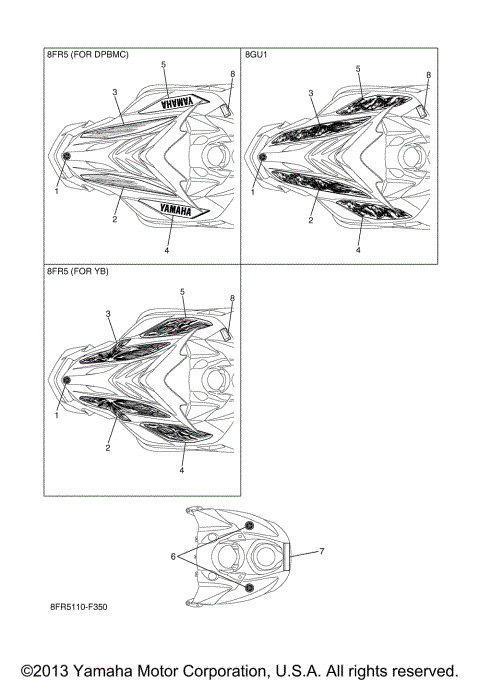 8FR5 (FOR DPBMC)

5
8
3
YAMAHA
1
2
YAMAHA
4

8GU1

5
8
3
1
2
4

8FR5 (FOR YB)

5
8
3
1
2
4

6
7

8FR5110-F350

©2013 Yamaha Motor Corporation, U.S.A. All rights reserved.