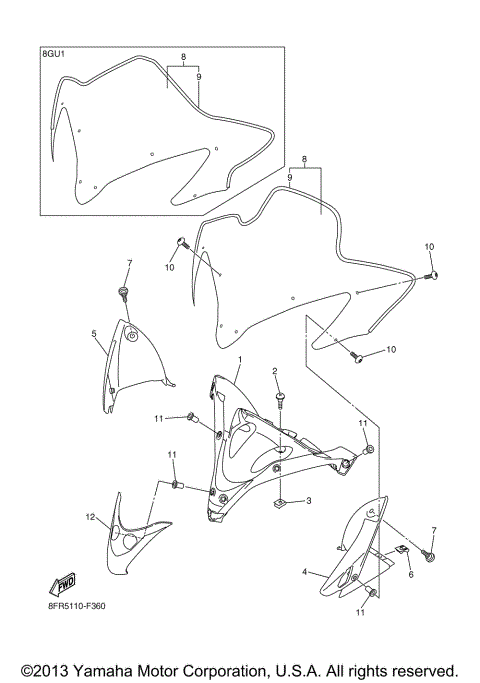 8GU1

8

9

8

9

10

10

7

10

5

1

2

11

11

11

3

12

7

6

4

11

FWD

8FR5110-F360

©2013 Yamaha Motor Corporation, U.S.A. All rights reserved.