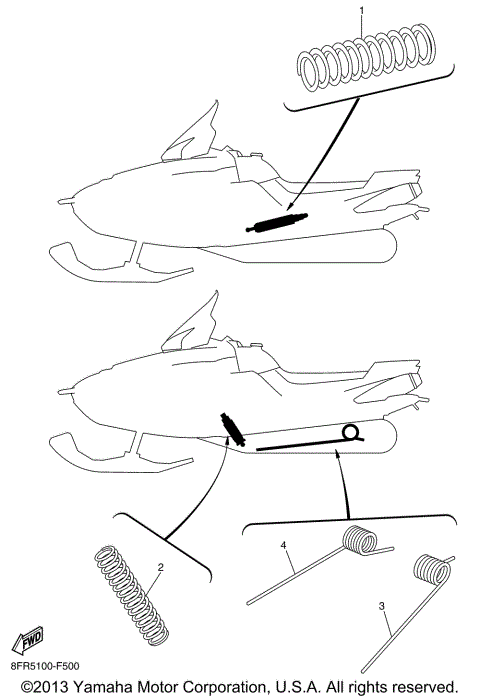 1

2

4

3

FWD

8FR5100-F500

©2013 Yamaha Motor Corporation, U.S.A. All rights reserved.