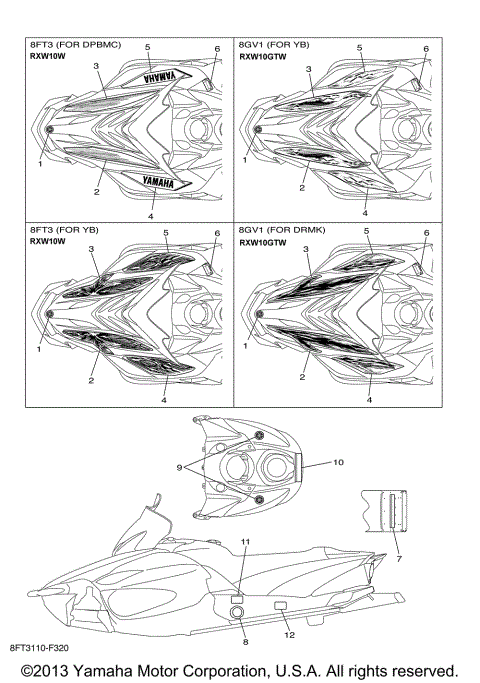 8FT3 (FOR DPBMC)
RXW10W
5
6
3
YAMAHA
1
2
YAMAHA
4

8GV1 (FOR YB)
RXW10GTW
5
6
3
1
2
4

8FT3 (FOR YB)
RXW10W
5
6
3
1
2
4

8GV1 (FOR DRMK)
RXW10GTW
5
6
3
1
2
4

9
10
7
11
8
12

8FT3110-F320

©2013 Yamaha Motor Corporation, U.S.A. All rights reserved.