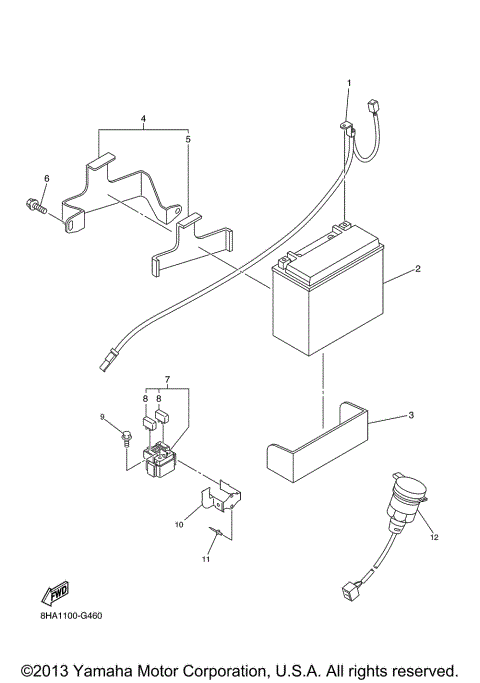 1
4
5
6
2
7
8
8
9
3
10
11
12
FWD
8HA1100-G460

©2013 Yamaha Motor Corporation, U.S.A. All rights reserved.