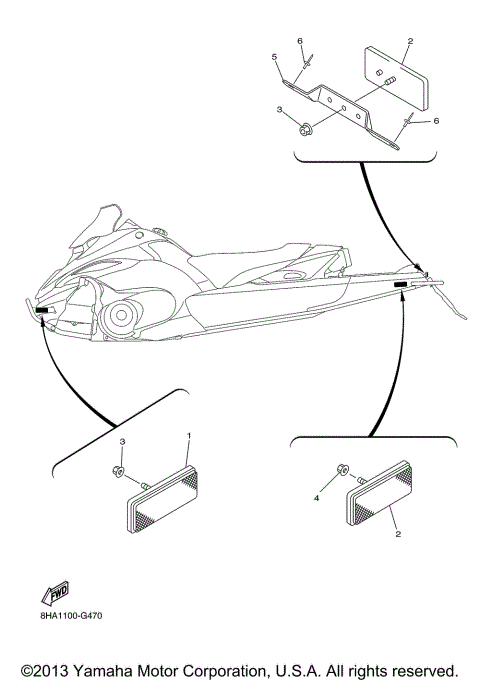 6
2
5
3
6
3
1
4
2
FWD
8HA1100-G470
©2013 Yamaha Motor Corporation, U.S.A. All rights reserved.